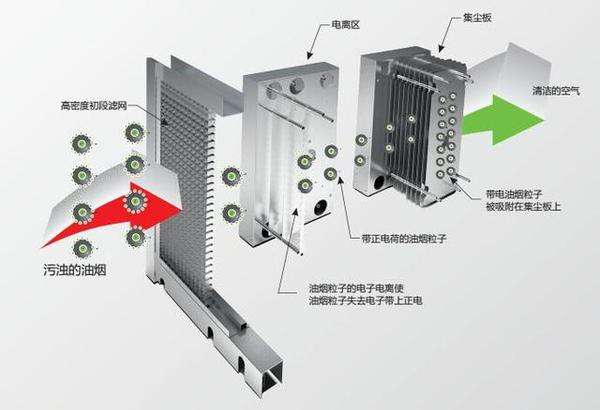 电离区

集尘板

高密度初段滤网

清洁的空气

带电油烟粒子
被吸附在集尘板上

带正电荷的油烟粒子

污浊的油烟

油烟粒子的电子电离使
油烟粒子失去电子带上正电